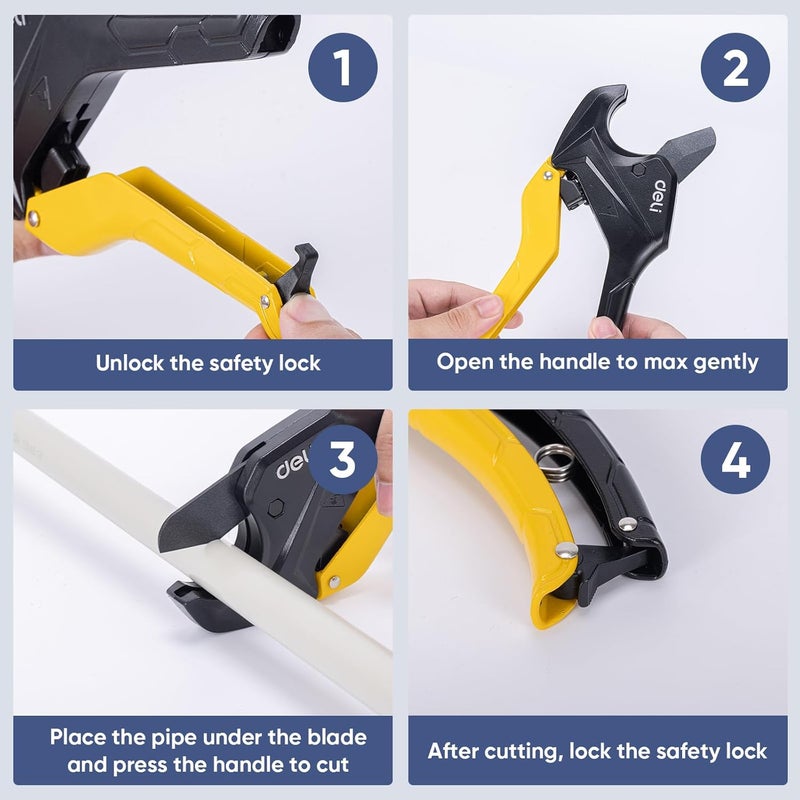 1

Unlock the safety lock

2

deli

Open the handle to max gently

3

deli

Place the pipe under the blade and press the handle to cut

4

After cutting, lock the safety lock